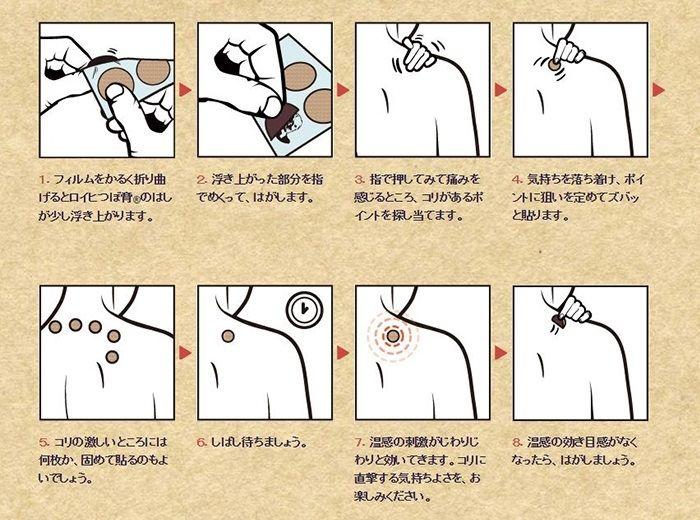 1. フィルムをかるく折り曲げるとロイヒつぼ膏®のはしが少し浮き上がります。

2. 浮き上がった部分を指でめくって、はがします。

3. 指で押してみて痛みを感じるところ、コリがあるポイントを探し当てます。

4. 気持ちを落ち着け、ポイントに狙いを定めてズバッと貼ります。

5. コリの激しいところには何枚か、固めて貼るのもよいでしょう。

6. しばし待ちましょう。

7. 温感の刺激がじわりじわりと効いてきます。コリに直撃する気持ちよさを、お楽しみください。

8. 温感の効き目感がなくなったら、はがしましょう。