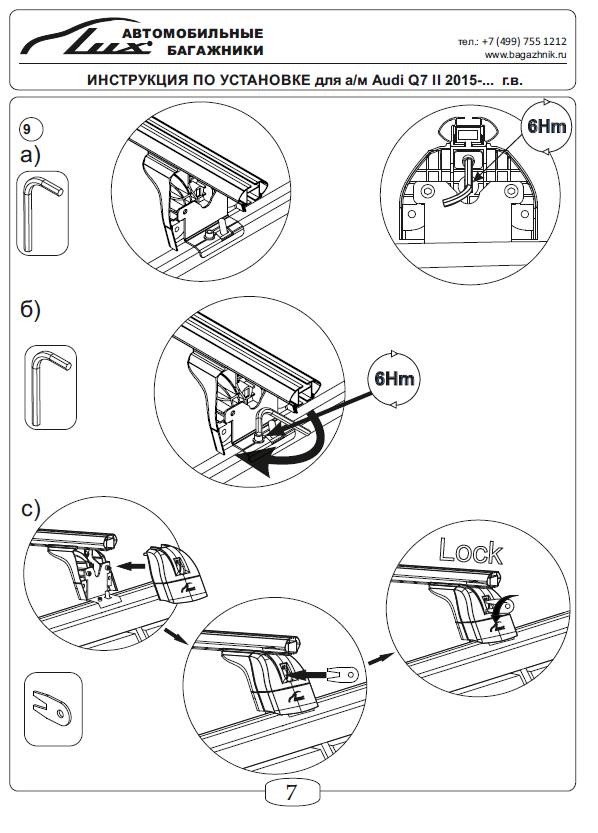 Lux АВТОМОБИЛЬНЫЕ БАГАЖНИКИ

тел.: +7 (499) 755 1212
www.bagazhnik.ru

ИНСТРУКЦИЯ ПО УСТАНОВКЕ для а/м Audi Q7 II 2015-... г.в.

9

а)

6Hm

б)

6Hm

с)

Lock

7