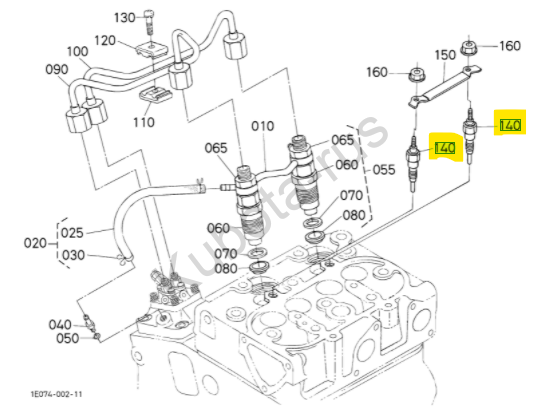 130
120
100
090
110
160
150
160
140
140
010
065
065
060
055
070
080
060
070
080
020
025
030
040
050
Kubota.rus
1E074-002-11