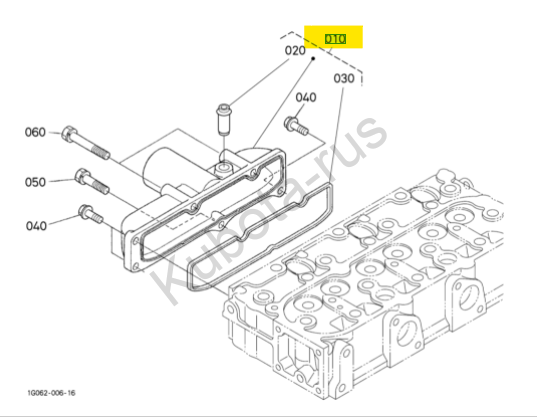 010
020
030
040
060
050
040
Kubota-rus
1G062-006-16