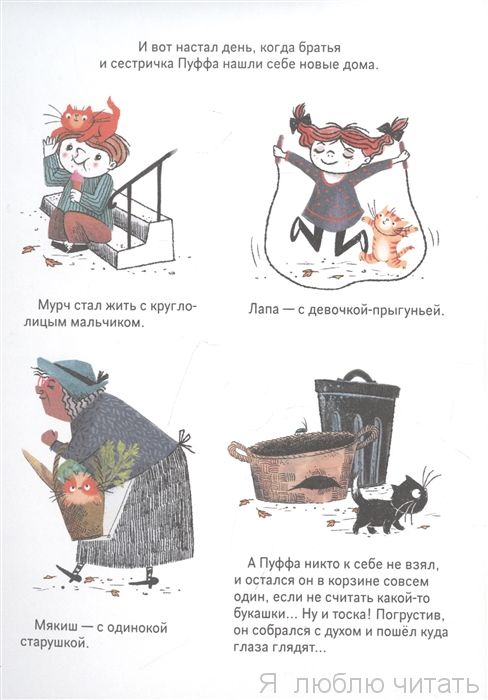 И вот настал день, когда братья и сестричка Пуффа нашли себе новые дома.

Мурч стал жить с круглолицым мальчиком.

Лапа — с девочкой-прыгуньей.

Мякиш — с одинокой старушкой.

А Пуффа никто к себе не взял, и остался он в корзине совсем один, если не считать какой-то букашки... Ну и тоска! Погрустив, он собрался с духом и пошёл куда глаза глядят...

Я люблю читать