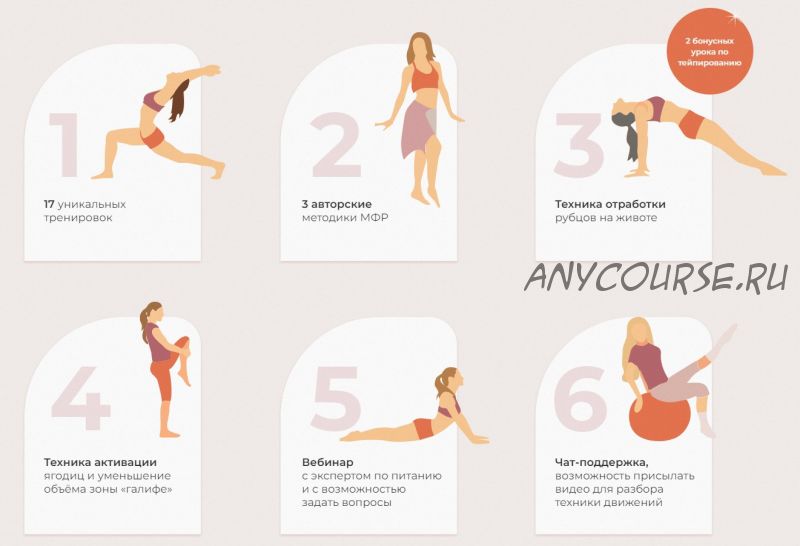 1

17 уникальных тренировок

2

3 авторские методики МФР

2 бонусных урока по тейпированию

3

Техника отработки рубцов на животе

ANYCOURSE.RU

4

Техника активации ягодиц и уменьшение объёма зоны «галифе»

5

Вебинар с экспертом по питанию и с возможностью задать вопросы

6

Чат-поддержка, возможность присылать видео для разбора техники движений