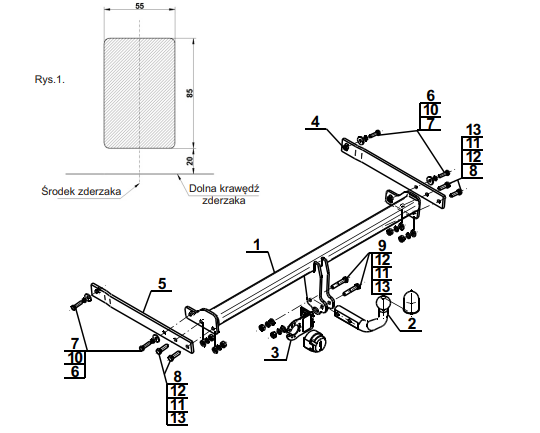 55

Rys.1.

85

20

Środek zderzaka

Dolna krawędź zderzaka

6
10
7

4

13
11
12
8

1

9
12
11
13

5

2

3

7
10
6

8
12
11
13