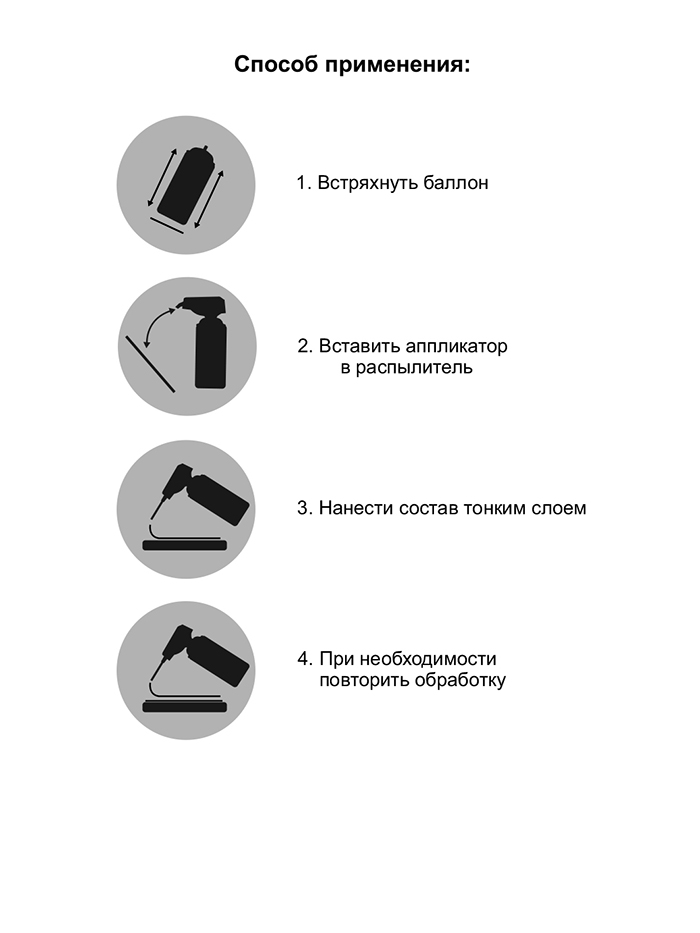 Способ применения:

1. Встряхнуть баллон

2. Вставить аппликатор в распылитель

3. Нанести состав тонким слоем

4. При необходимости повторить обработку