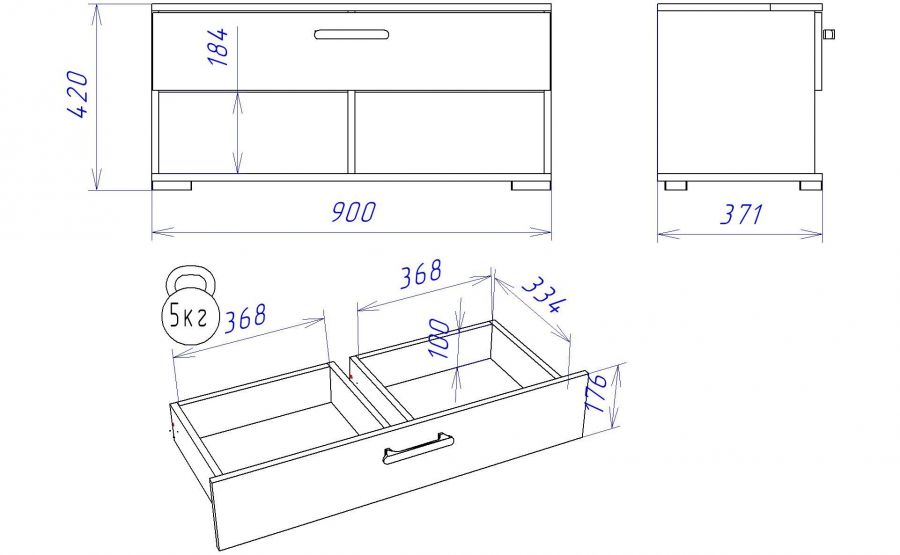 420
184
900
371
5кг
368
368
334
100
176