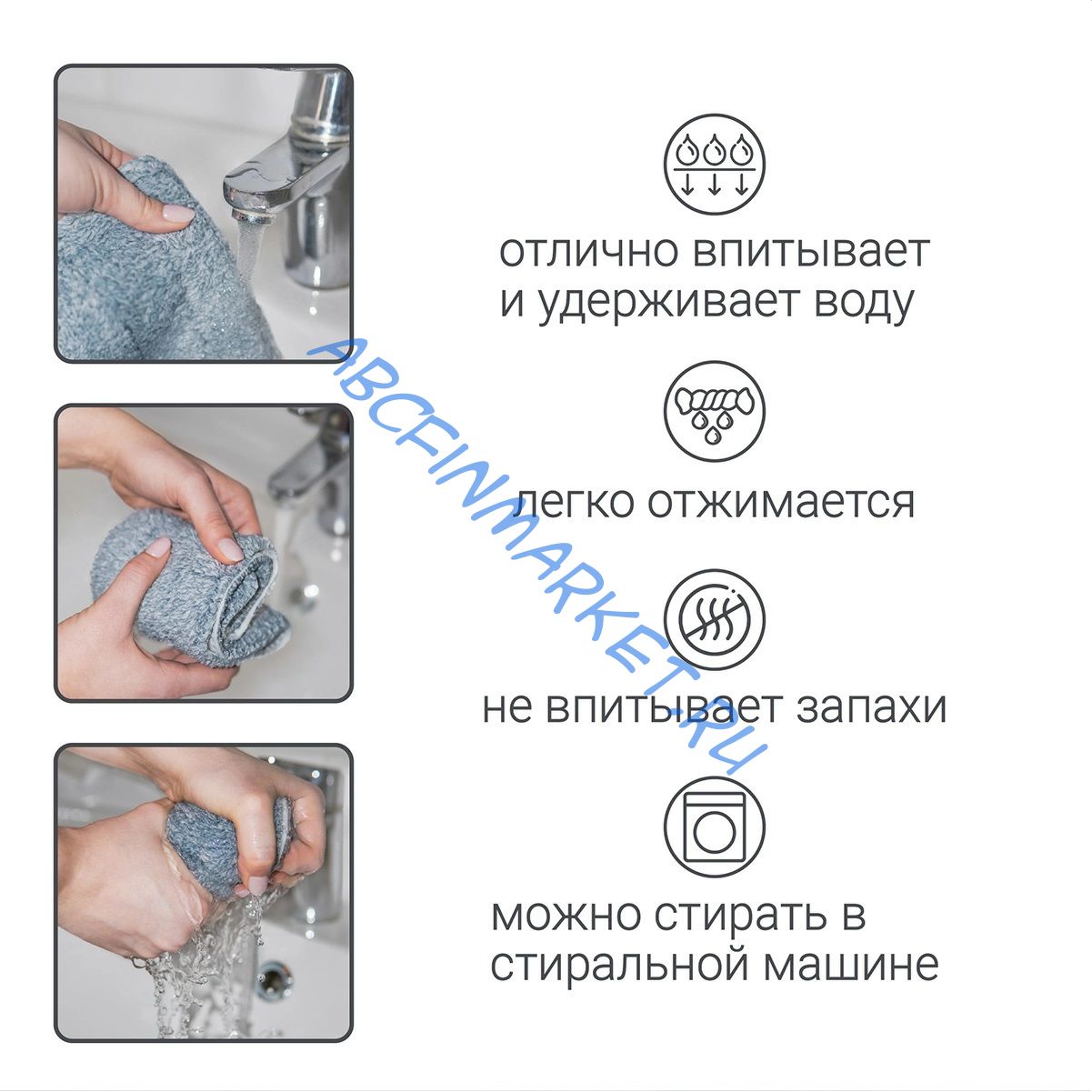 отлично впитывает и удерживает воду

легко отжимается

не впитывает запахи

можно стирать в стиральной машине

ABCFINMARKET.RU