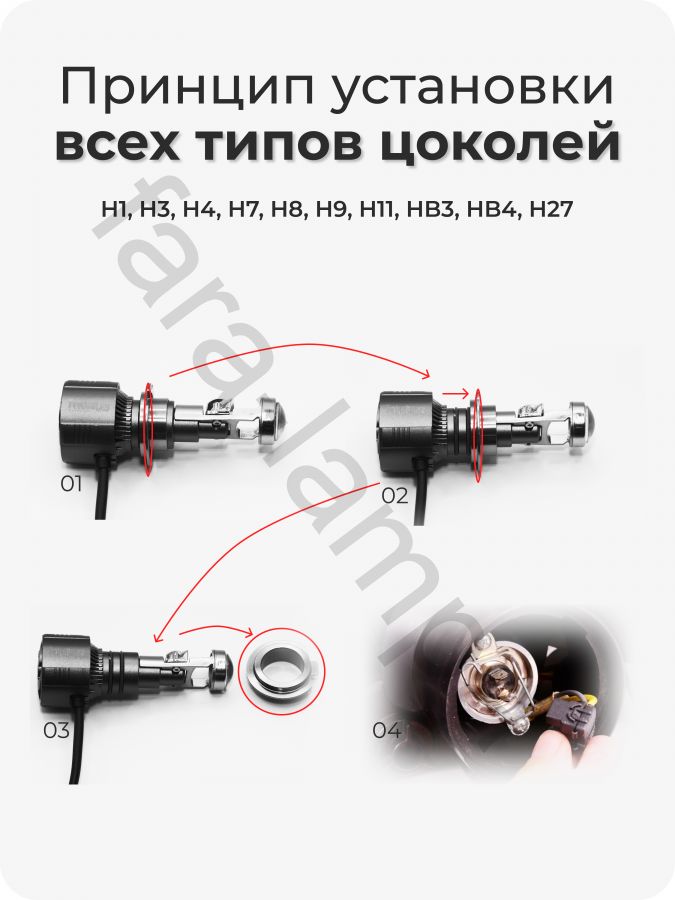 Принцип установки
всех типов цоколей

H1, H3, H4, H7, H8, H9, H11, HB3, HB4, H27

faralamp

01

02

03

04