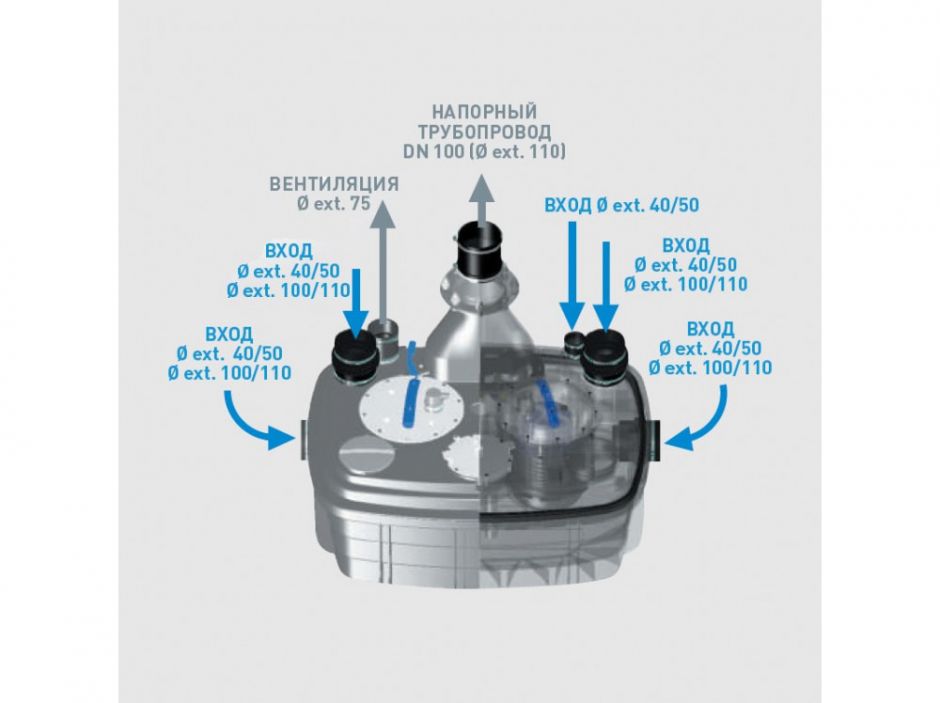 НАПОРНЫЙ
ТРУБОПРОВОД
DN 100 (Ø ext. 110)

ВЕНТИЛЯЦИЯ
Ø ext. 75

ВХОД Ø ext. 40/50

ВХОД
Ø ext. 40/50
Ø ext. 100/110

ВХОД
Ø ext. 40/50
Ø ext. 100/110

ВХОД
Ø ext. 40/50
Ø ext. 100/110

ВХОД
Ø ext. 40/50
Ø ext. 100/110