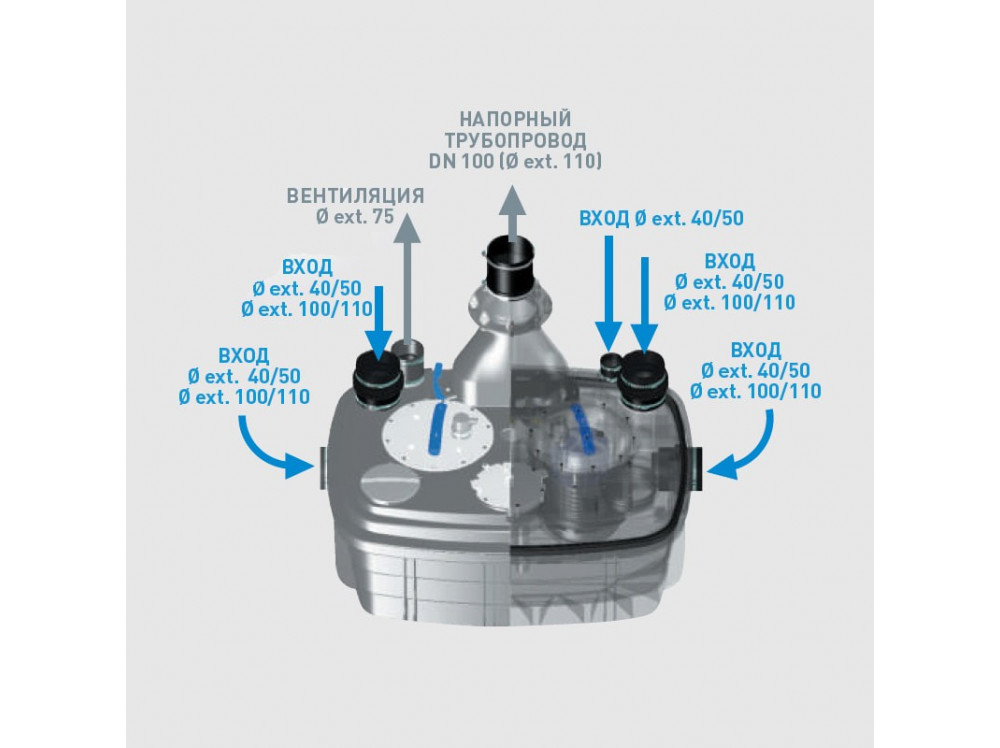 НАПОРНЫЙ
ТРУБОПРОВОД
DN 100 (Ø ext. 110)

ВЕНТИЛЯЦИЯ
Ø ext. 75

ВХОД Ø ext. 40/50

ВХОД
Ø ext. 40/50
Ø ext. 100/110

ВХОД
Ø ext. 40/50
Ø ext. 100/110

ВХОД
Ø ext. 40/50
Ø ext. 100/110

ВХОД
Ø ext. 40/50
Ø ext. 100/110