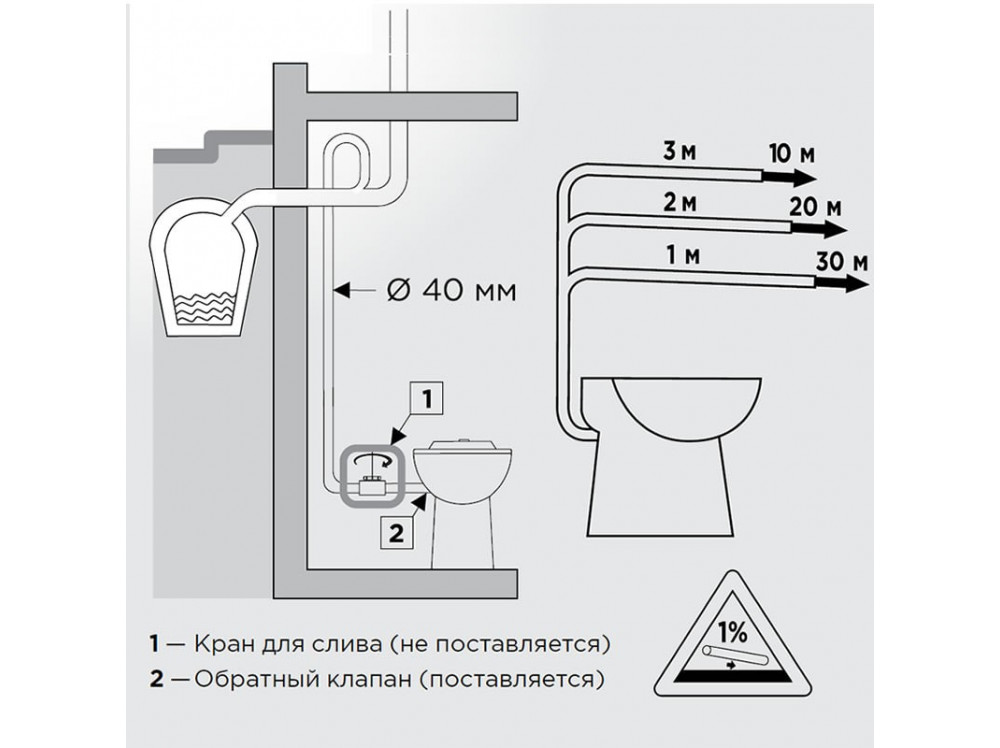 Ø 40 мм

1

2

3 м
10 м
2 м
20 м
1 м
30 м

1%

1 — Кран для слива (не поставляется)
2 — Обратный клапан (поставляется)