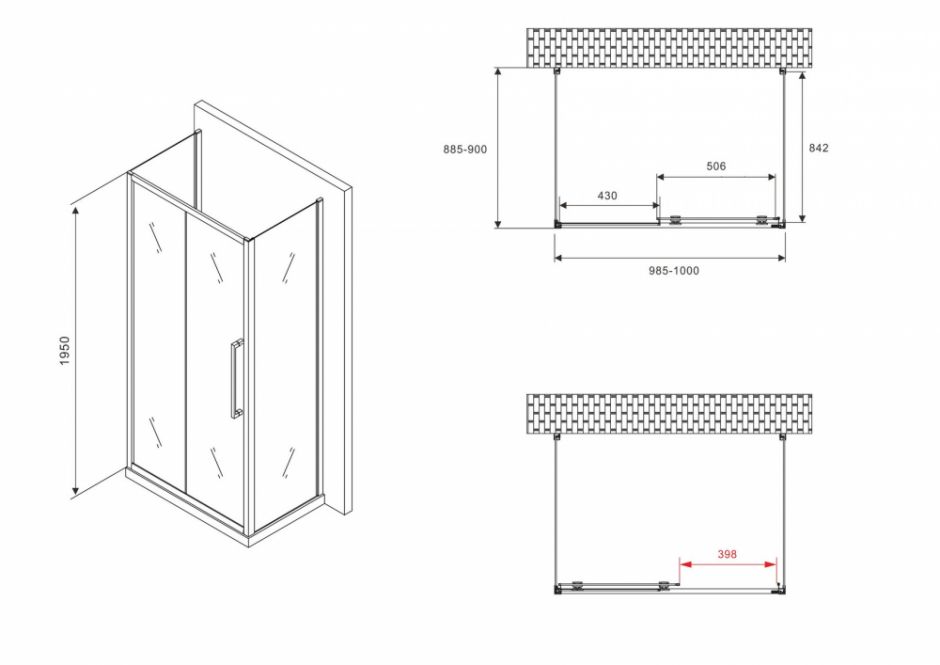 1950

885-900

842

506

430

985-1000

398