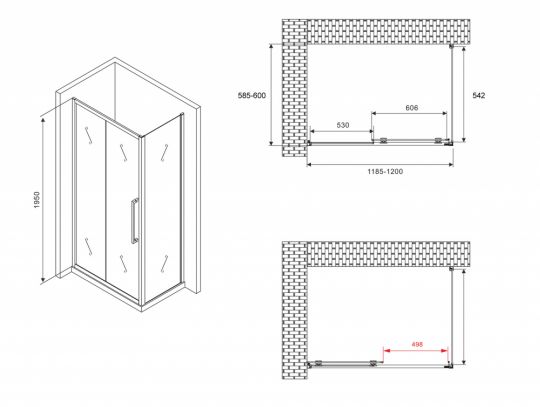 1950

585-600

542

606

530

1185-1200

498