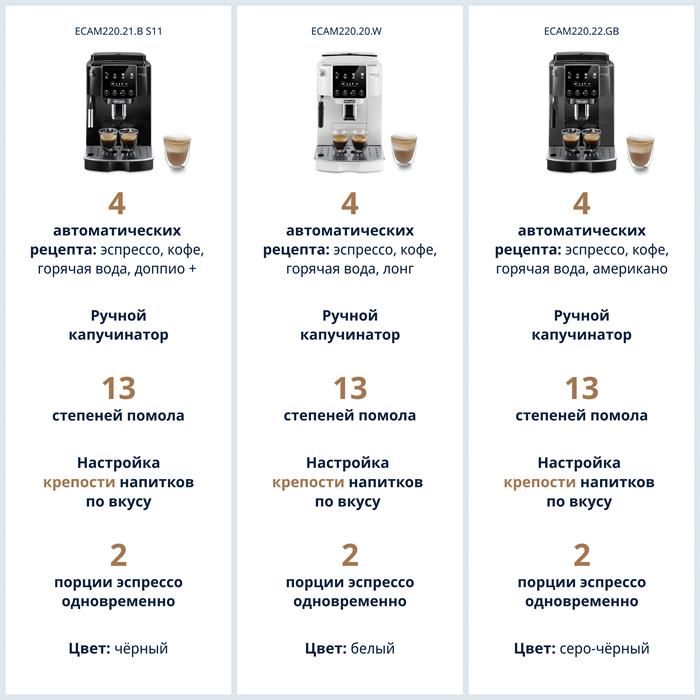 ECAM220.21.B S11

4
автоматических рецепта: эспрессо, кофе, горячая вода, доппио +

Ручной капучинатор

13
степеней помола

Настройка крепости напитков по вкусу

2
порции эспрессо одновременно

Цвет: чёрный

ECAM220.20.W

4
автоматических рецепта: эспрессо, кофе, горячая вода, лонг

Ручной капучинатор

13
степеней помола

Настройка крепости напитков по вкусу

2
порции эспрессо одновременно

Цвет: белый

ECAM220.22.GB

4
автоматических рецепта: эспрессо, кофе, горячая вода, американо

Ручной капучинатор

13
степеней помола

Настройка крепости напитков по вкусу

2
порции эспрессо одновременно

Цвет: серо-чёрный