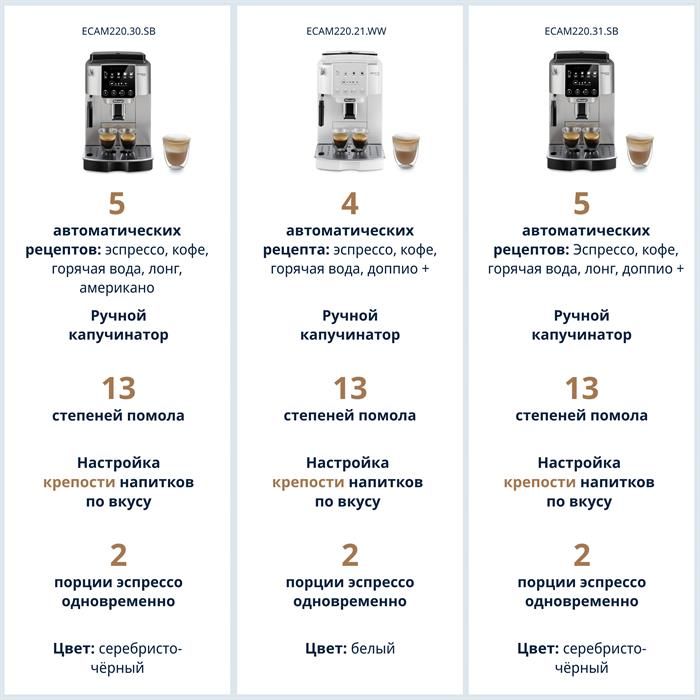 ECAM220.30.SB

5
автоматических рецептов: эспрессо, кофе, горячая вода, лонг, американо

Ручной капучинатор

13
степеней помола

Настройка крепости напитков по вкусу

2
порции эспрессо одновременно

Цвет: серебристо-чёрный

ECAM220.21.WW

4
автоматических рецепта: эспрессо, кофе, горячая вода, доппио +

Ручной капучинатор

13
степеней помола

Настройка крепости напитков по вкусу

2
порции эспрессо одновременно

Цвет: белый

ECAM220.31.SB

5
автоматических рецептов: Эспрессо, кофе, горячая вода, лонг, доппио +

Ручной капучинатор

13
степеней помола

Настройка крепости напитков по вкусу

2
порции эспрессо одновременно

Цвет: серебристо-чёрный