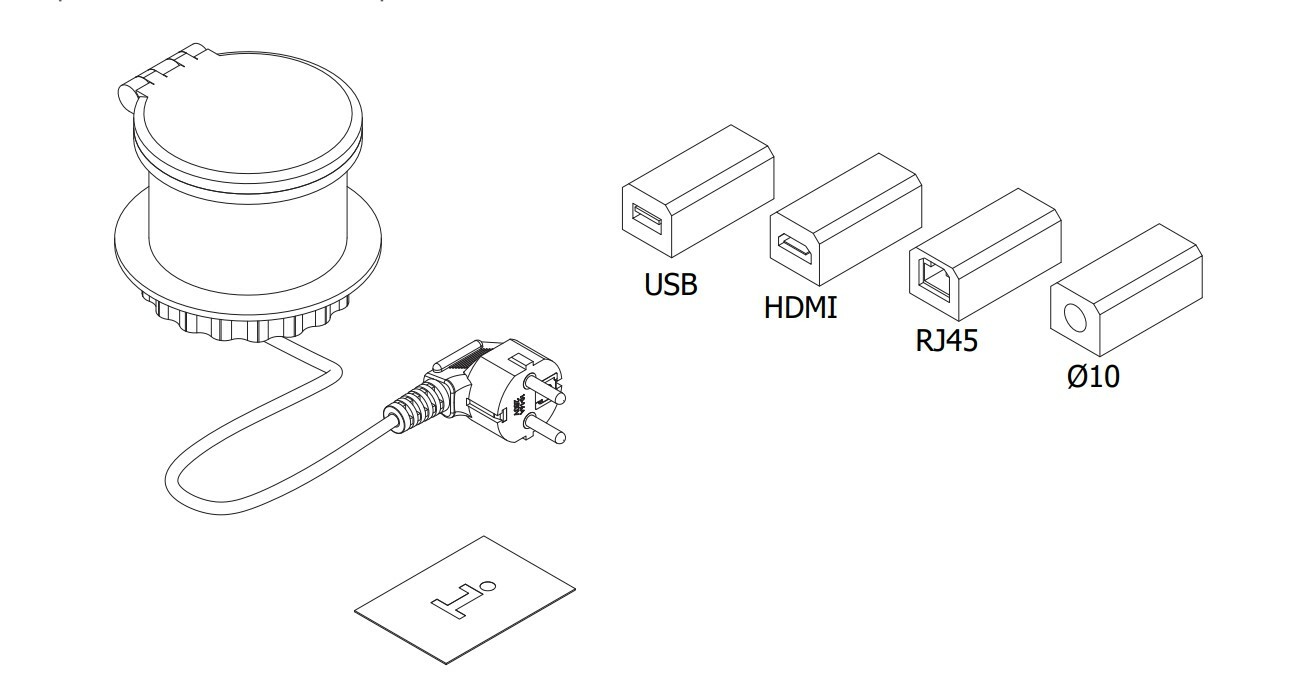 USB
HDMI
RJ45
Ø10