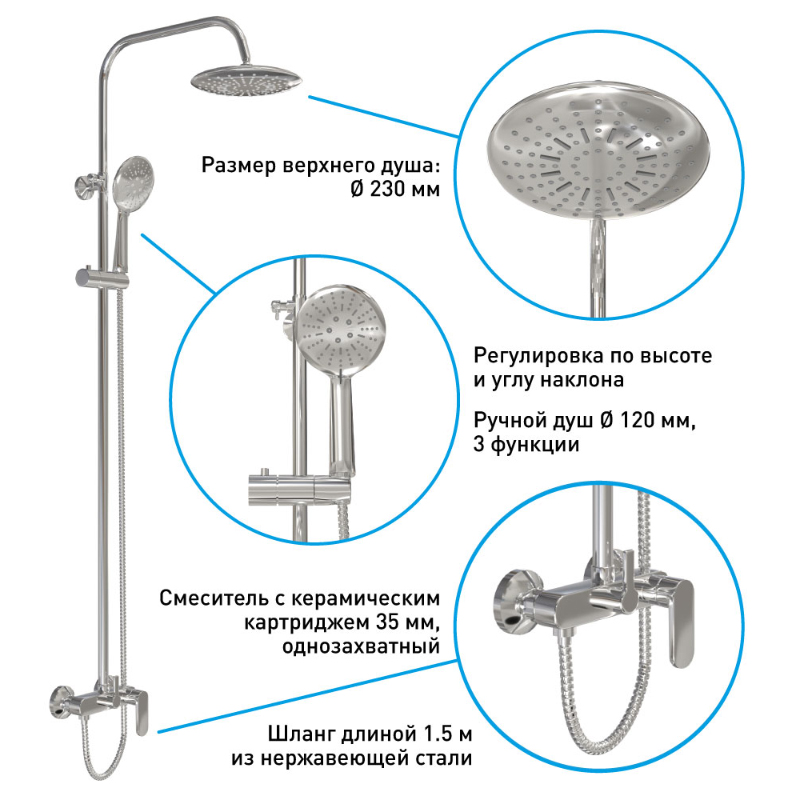 Размер верхнего душа:
Ø 230 мм

Регулировка по высоте
и углу наклона

Ручной душ Ø 120 мм,
3 функции

Смеситель с керамическим
картриджем 35 мм,
однозахватный

Шланг длиной 1.5 м
из нержавеющей стали