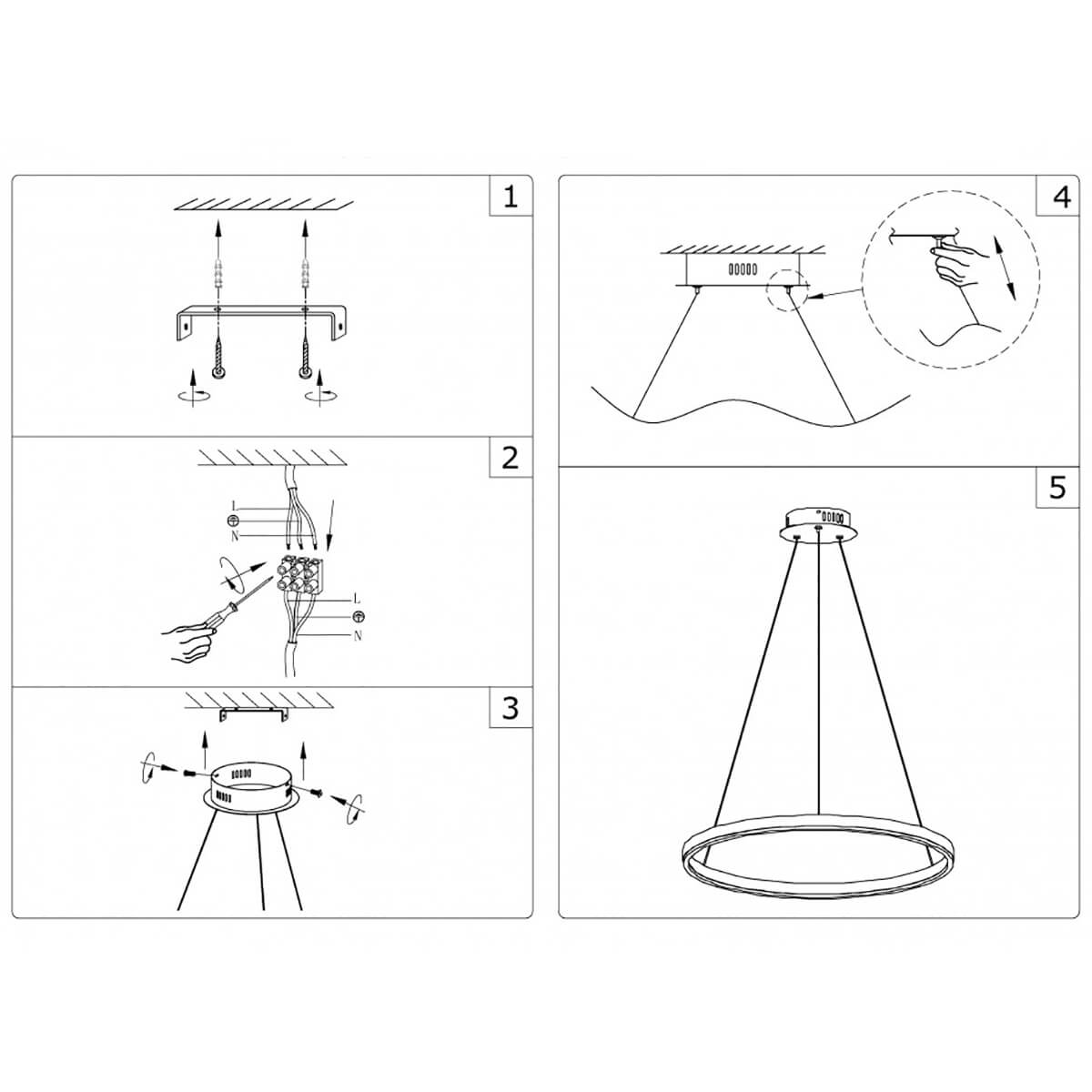 1

2

L

N

L

N

3

4

5