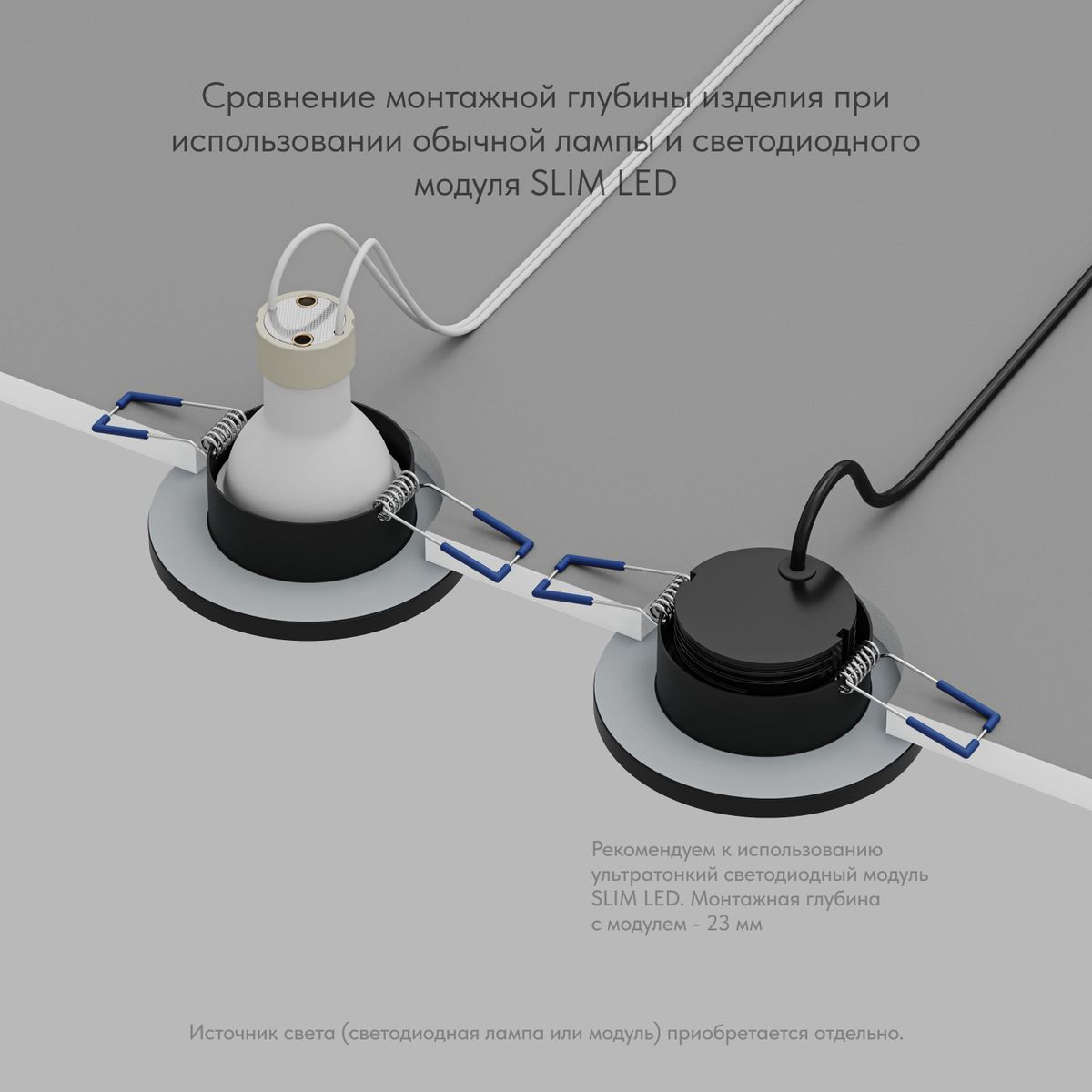 Сравнение монтажной глубины изделия при использовании обычной лампы и светодиодного модуля SLIM LED

Рекомендуем к использованию ультратонкий светодиодный модуль SLIM LED. Монтажная глубина с модулем - 23 мм

Источник света (светодиодная лампа или модуль) приобретается отдельно.