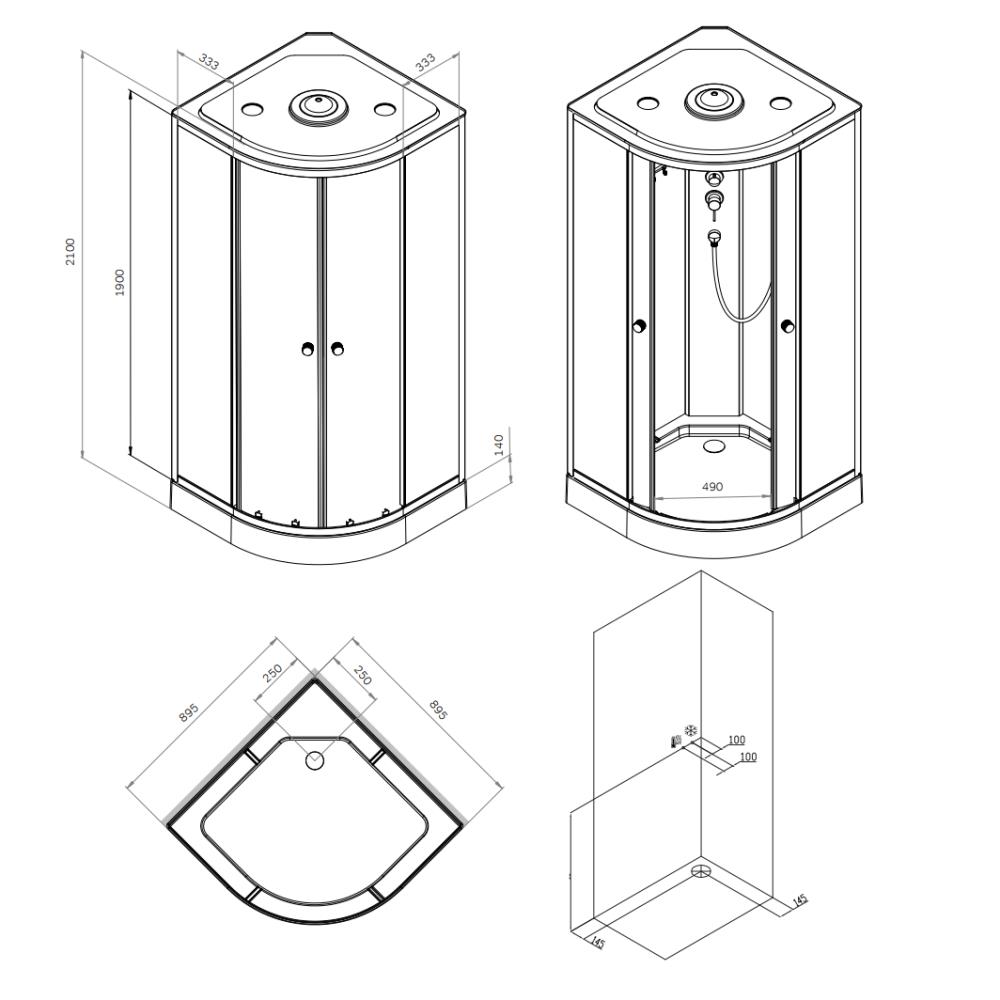 333
333
2100
1900
140
490
250
250
895
895
100
100
145
145