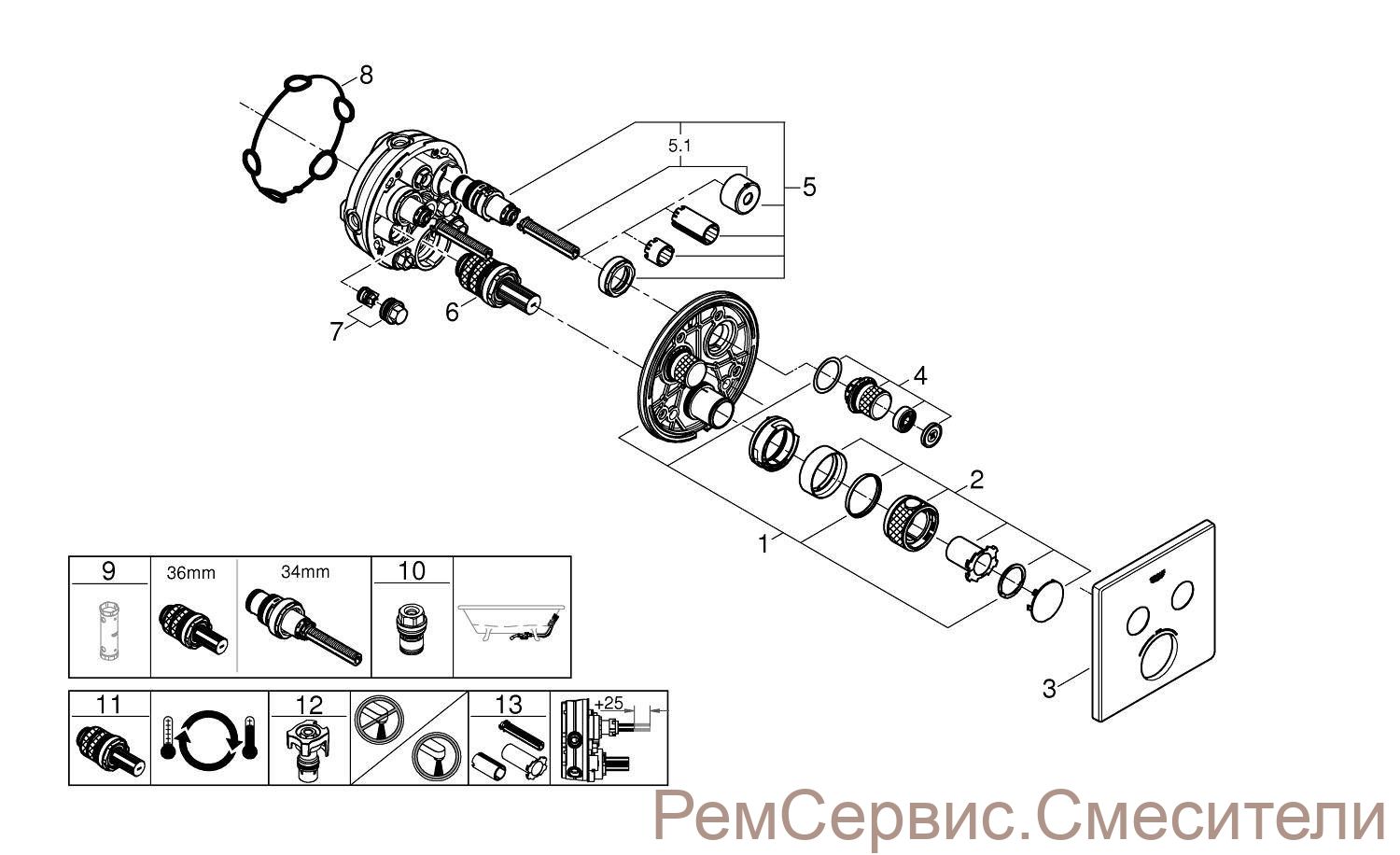 8
5.1
5
7
6
4
2
1
3
9
36mm
34mm
10
11
12
13
+25
РемСервис.Смесители