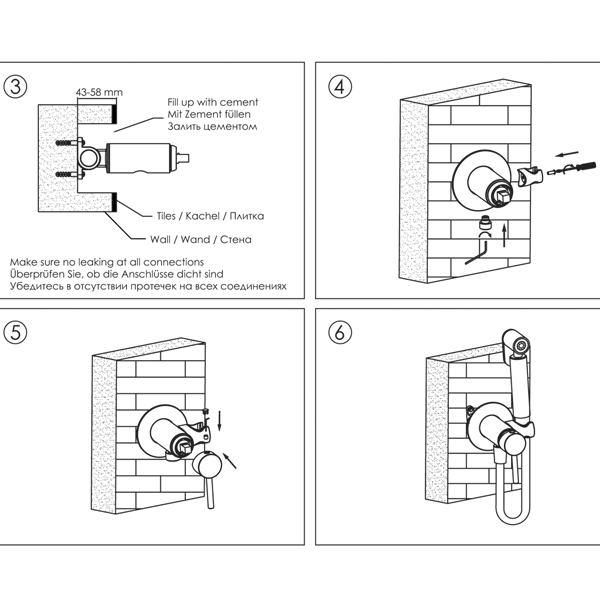 ③

43-58 mm

Fill up with cement
Mit Zement füllen
Залить цементом

Tiles / Kachel / Плитка

Wall / Wand / Стена

Make sure no leaking at all connections
Überprüfen Sie, ob die Anschlüsse dicht sind
Убедитесь в отсутствии протечек на всех соединениях

④

⑤

⑥