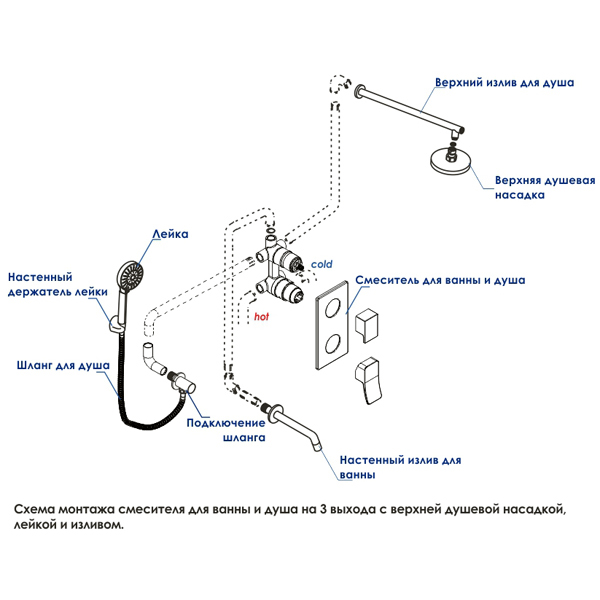 Верхний излив для душа

Верхняя душевая насадка

Лейка

Настенный держатель лейки

cold

Смеситель для ванны и душа

hot

Шланг для душа

Подключение шланга

Настенный излив для ванны

Схема монтажа смесителя для ванны и душа на 3 выхода с верхней душевой насадкой, лейкой и изливом.