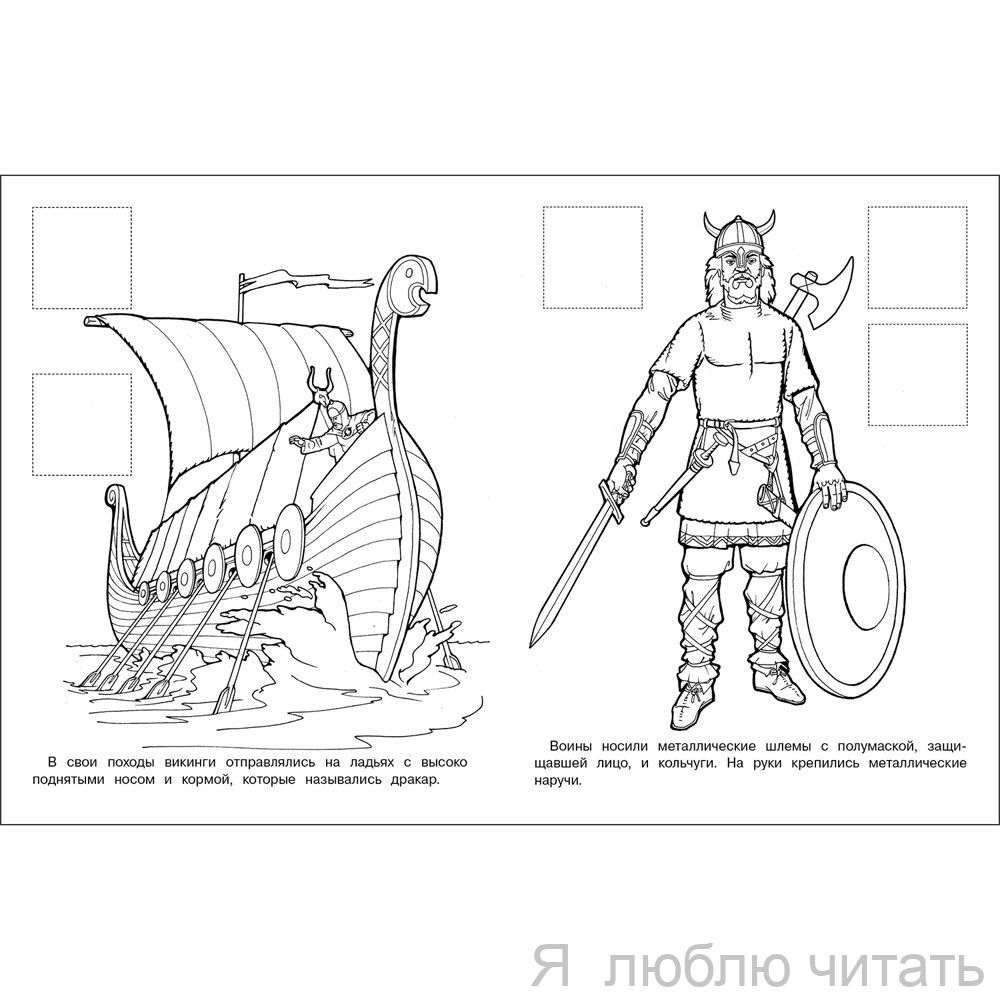 В свои походы викинги отправлялись на ладьях с высоко поднятыми носом и кормой, которые назывались дракар.

Воины носили металлические шлемы с полумаской, защищавшей лицо, и кольчуги. На руки крепились металлические наручи.

Я люблю читать