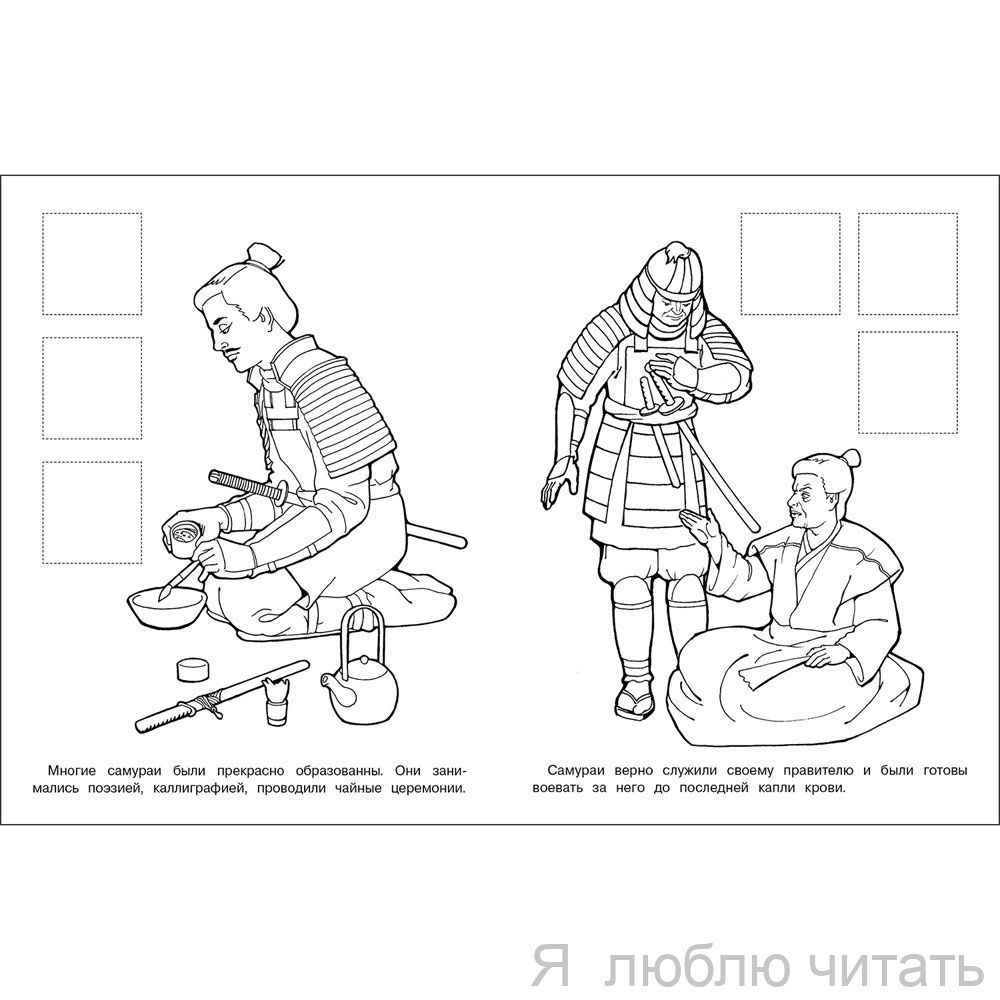 Многие самураи были прекрасно образованны. Они занимались поэзией, каллиграфией, проводили чайные церемонии.

Самураи верно служили своему правителю и были готовы воевать за него до последней капли крови.

Я люблю читать