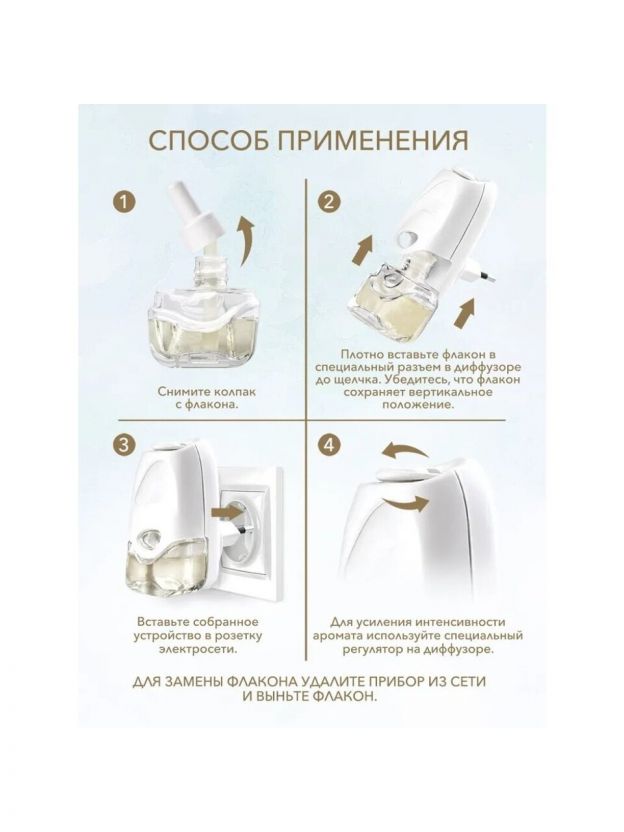 СПОСОБ ПРИМЕНЕНИЯ

1

Снимите колпак с флакона.

2

Плотно вставьте флакон в специальный разъем в диффузоре до щелчка. Убедитесь, что флакон сохраняет вертикальное положение.

3

Вставьте собранное устройство в розетку электросети.

4

Для усиления интенсивности аромата используйте специальный регулятор на диффузоре.

ДЛЯ ЗАМЕНЫ ФЛАКОНА УДАЛИТЕ ПРИБОР ИЗ СЕТИ И ВЫНЬТЕ ФЛАКОН.