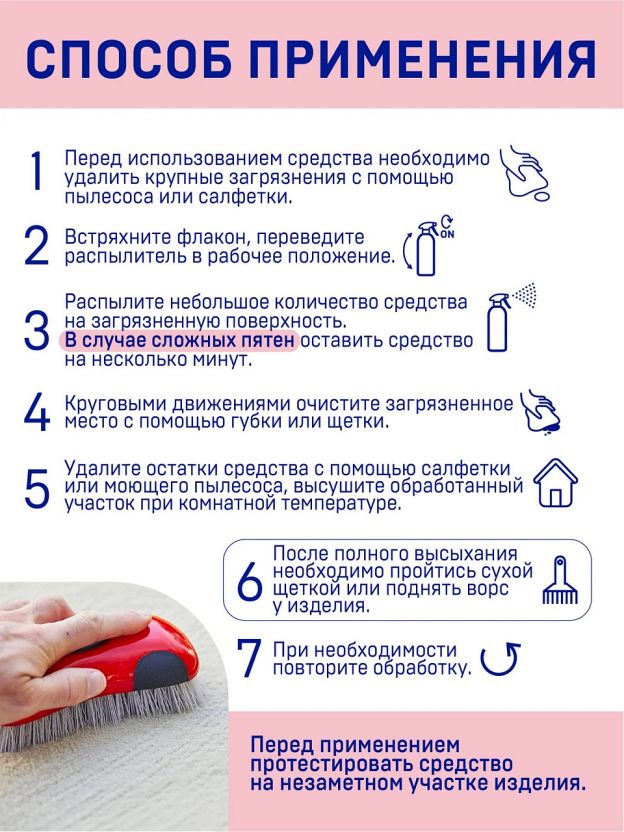 СПОСОБ ПРИМЕНЕНИЯ

1 Перед использованием средства необходимо удалить крупные загрязнения с помощью пылесоса или салфетки.

2 Встряхните флакон, переведите распылитель в рабочее положение.

ON

3 Распылите небольшое количество средства на загрязненную поверхность. В случае сложных пятен оставить средство на несколько минут.

4 Круговыми движениями очистите загрязненное место с помощью губки или щетки.

5 Удалите остатки средства с помощью салфетки или моющего пылесоса, высушите обработанный участок при комнатной температуре.

6 После полного высыхания необходимо пройтись сухой щеткой или поднять ворс у изделия.

7 При необходимости повторите обработку.

Перед применением протестировать средство на незаметном участке изделия.