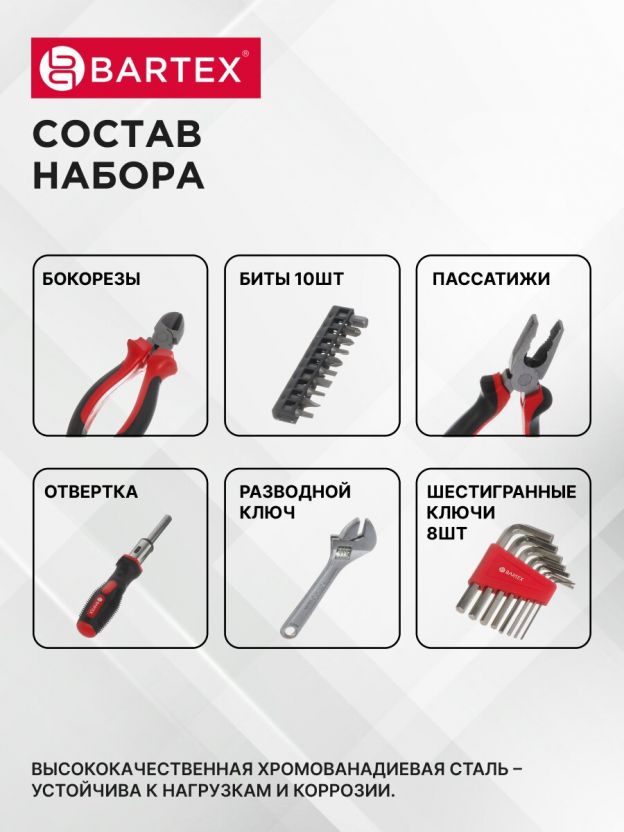 BARTEX®

СОСТАВ НАБОРА

БОКОРЕЗЫ

БИТЫ 10ШТ

ПАССАТИЖИ

ОТВЕРТКА

РАЗВОДНОЙ КЛЮЧ

ШЕСТИГРАННЫЕ КЛЮЧИ 8ШТ

BARTEX

ВЫСОКОКАЧЕСТВЕННАЯ ХРОМОВАНАДИЕВАЯ СТАЛЬ – УСТОЙЧИВА К НАГРУЗКАМ И КОРРОЗИИ.