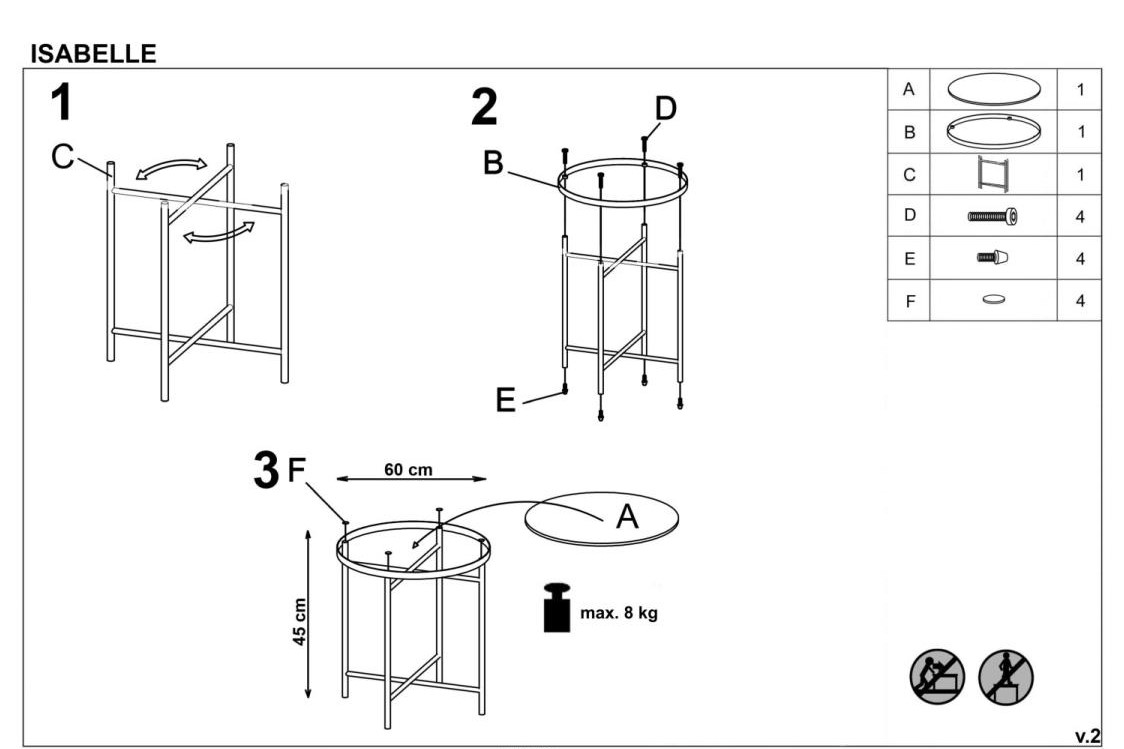 ISABELLE

1
C

2
D
B
E

3
F
60 cm
A
45 cm
max. 8 kg

| A | | 1 |
|---|---|---|
| B | | 1 |
| C | | 1 |
| D | | 4 |
| E | | 4 |
| F | | 4 |

v.2