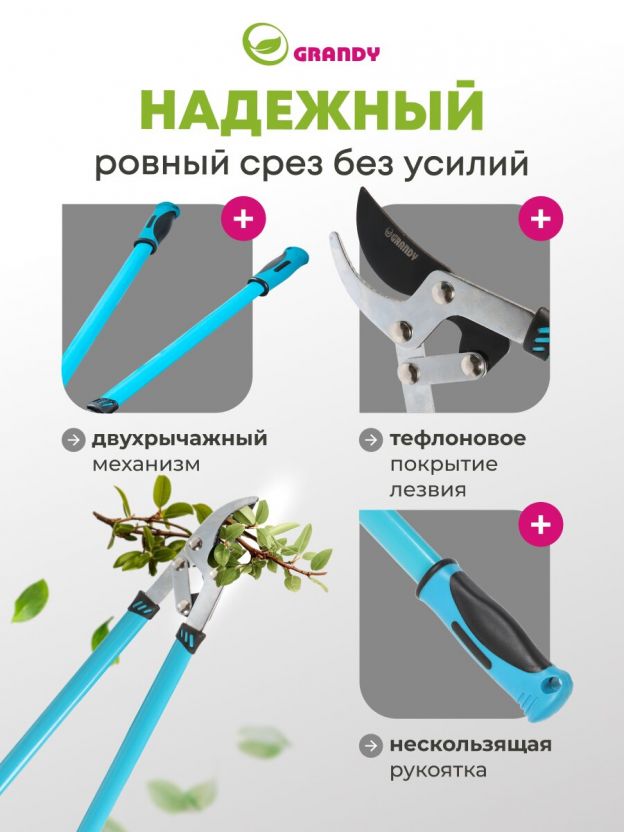 GRANDY

НАДЕЖНЫЙ

ровный срез без усилий

+

+

GRANDY

двухрычажный механизм

тефлоновое покрытие лезвия

+

нескользящая рукоятка