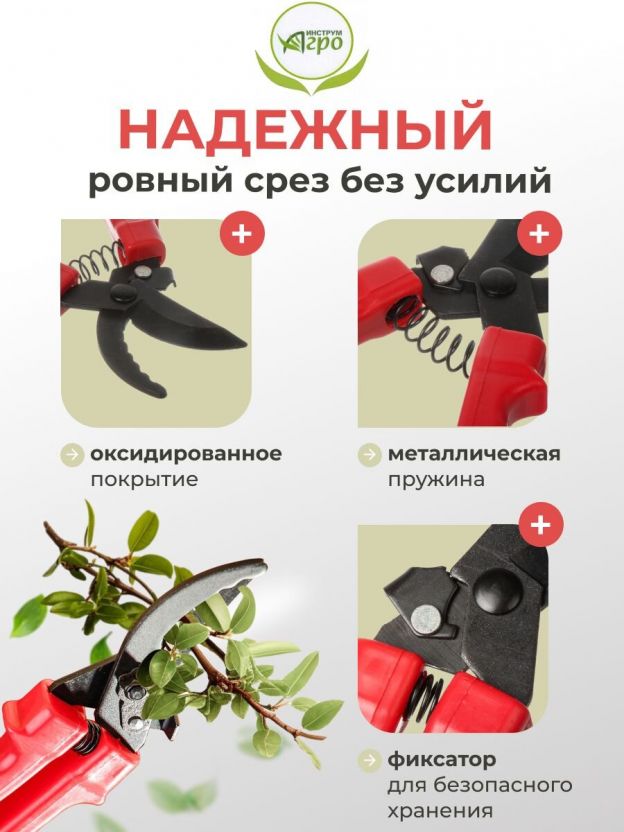 ИНСТРУМ Агро

НАДЕЖНЫЙ

ровный срез без усилий

+

+

оксидированное покрытие

металлическая пружина

+

фиксатор для безопасного хранения