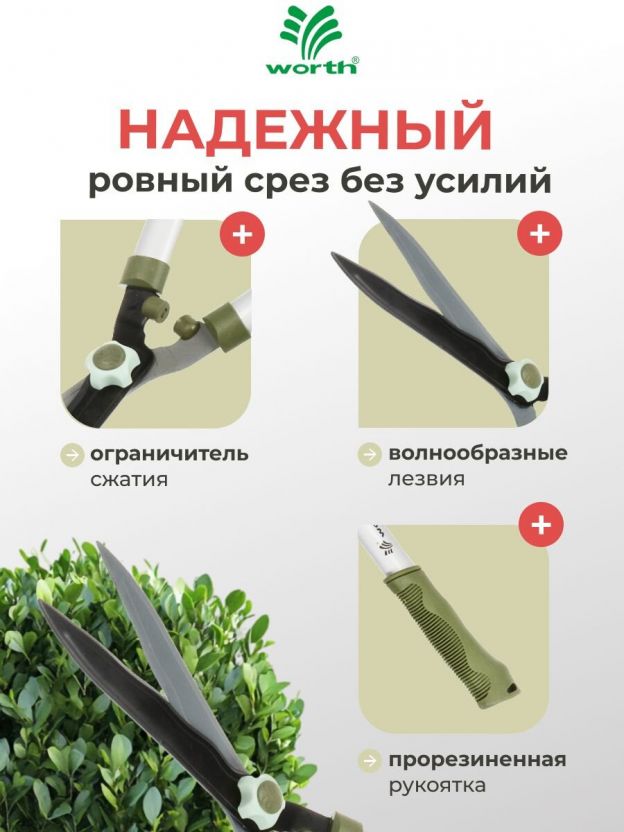 worth®

НАДЕЖНЫЙ
ровный срез без усилий

+

+

ограничитель сжатия

волнообразные лезвия

+

прорезиненная рукоятка