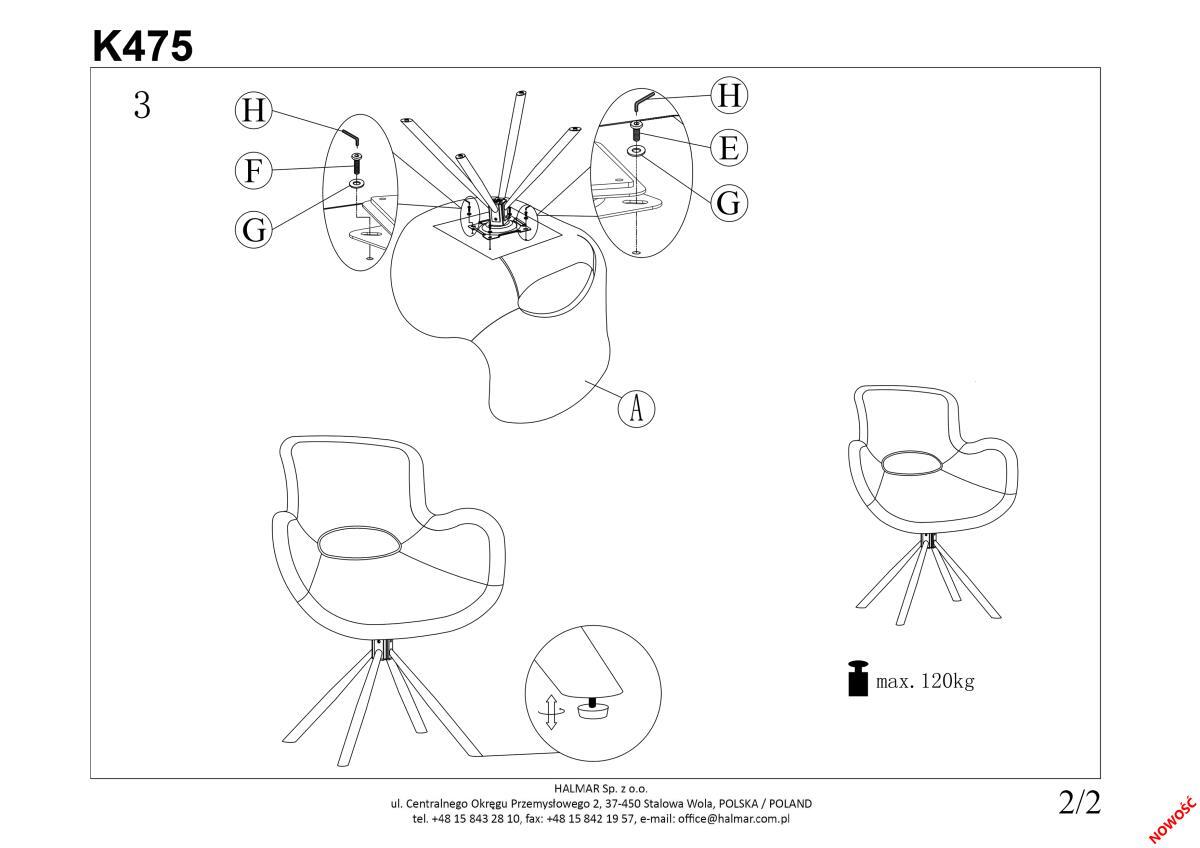 K475

3

H

F

G

H

E

G

A

max. 120kg

HALMAR Sp. z o.o.
ul. Centralnego Okręgu Przemysłowego 2, 37-450 Stalowa Wola, POLSKA / POLAND
tel. +48 15 843 28 10, fax: +48 15 842 19 57, e-mail: office@halmar.com.pl

2/2

NOWOŚĆ