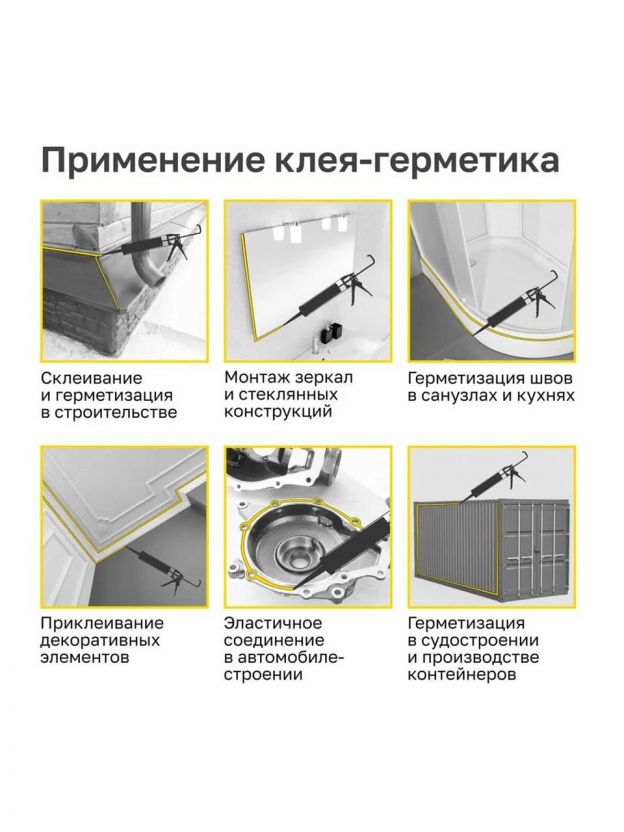 Применение клея-герметика

Склеивание и герметизация в строительстве

Монтаж зеркал и стеклянных конструкций

Герметизация швов в санузлах и кухнях

Приклеивание декоративных элементов

Эластичное соединение в автомобилестроении

Герметизация в судостроении и производстве контейнеров