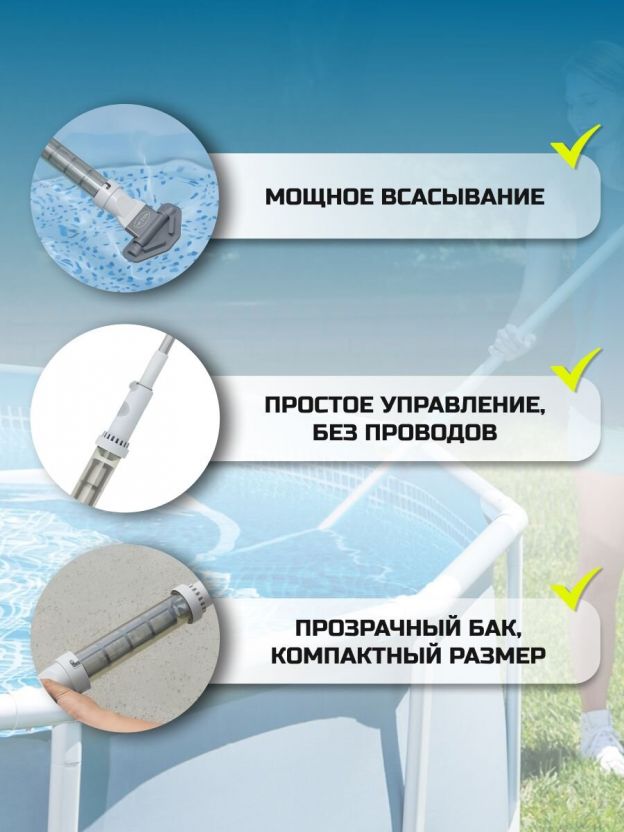 МОЩНОЕ ВСАСЫВАНИЕ

ПРОСТОЕ УПРАВЛЕНИЕ, БЕЗ ПРОВОДОВ

ПРОЗРАЧНЫЙ БАК, КОМПАКТНЫЙ РАЗМЕР