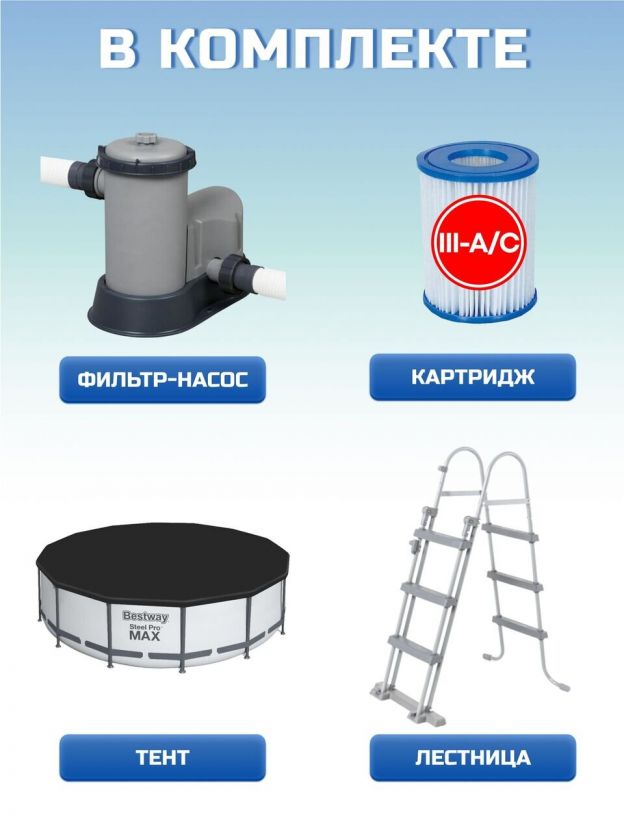 В КОМПЛЕКТЕ

III-A/C

ФИЛЬТР-НАСОС

КАРТРИДЖ

Bestway
Steel Pro
MAX

ТЕНТ

ЛЕСТНИЦА