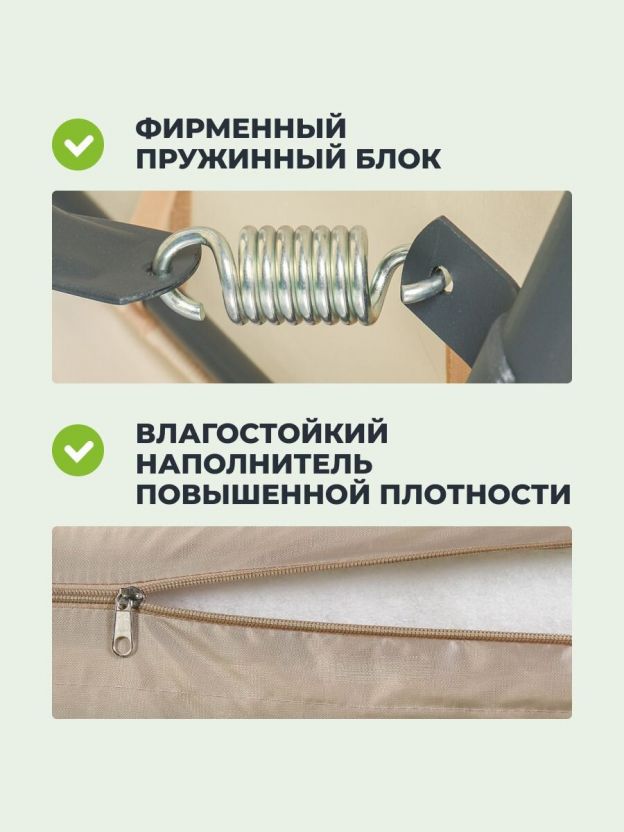 ФИРМЕННЫЙ ПРУЖИННЫЙ БЛОК

ВЛАГОСТОЙКИЙ НАПОЛНИТЕЛЬ ПОВЫШЕННОЙ ПЛОТНОСТИ