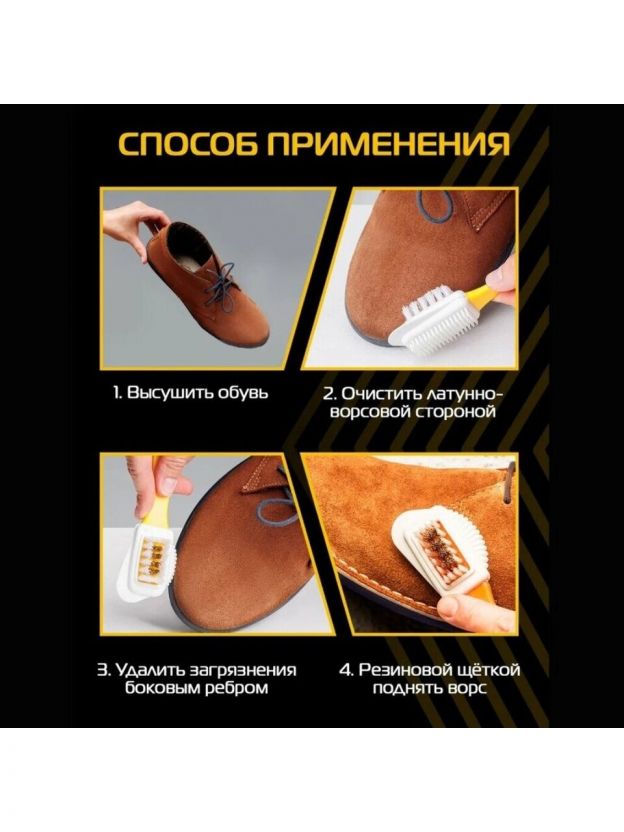 СПОСОБ ПРИМЕНЕНИЯ

1. Высушить обувь

2. Очистить латунно-ворсовой стороной

3. Удалить загрязнения боковым ребром

4. Резиновой щёткой поднять ворс