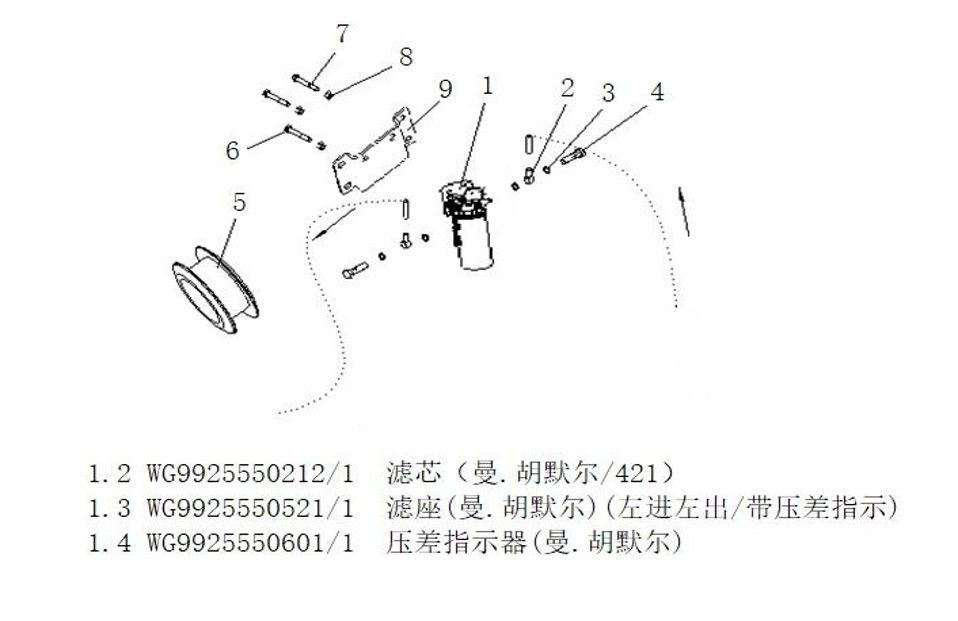 7
8
9
1
2
3
4
6
5

1.2 WG9925550212/1 滤芯（曼.胡默尔/421）
1.3 WG9925550521/1 滤座(曼.胡默尔)(左进左出/带压差指示)
1.4 WG9925550601/1 压差指示器(曼.胡默尔)