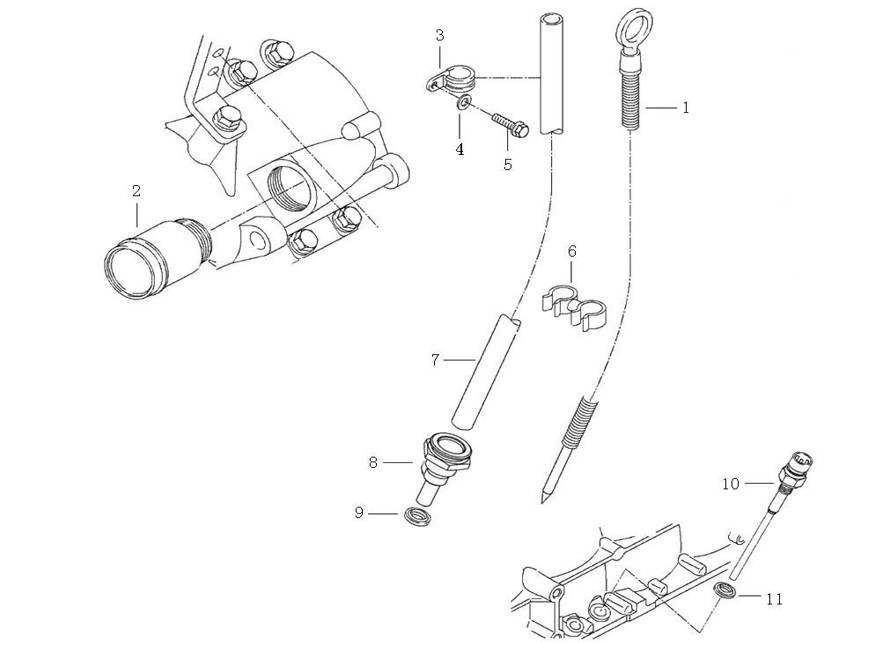 3
1
4
5
2
6
7
8
9
10
11