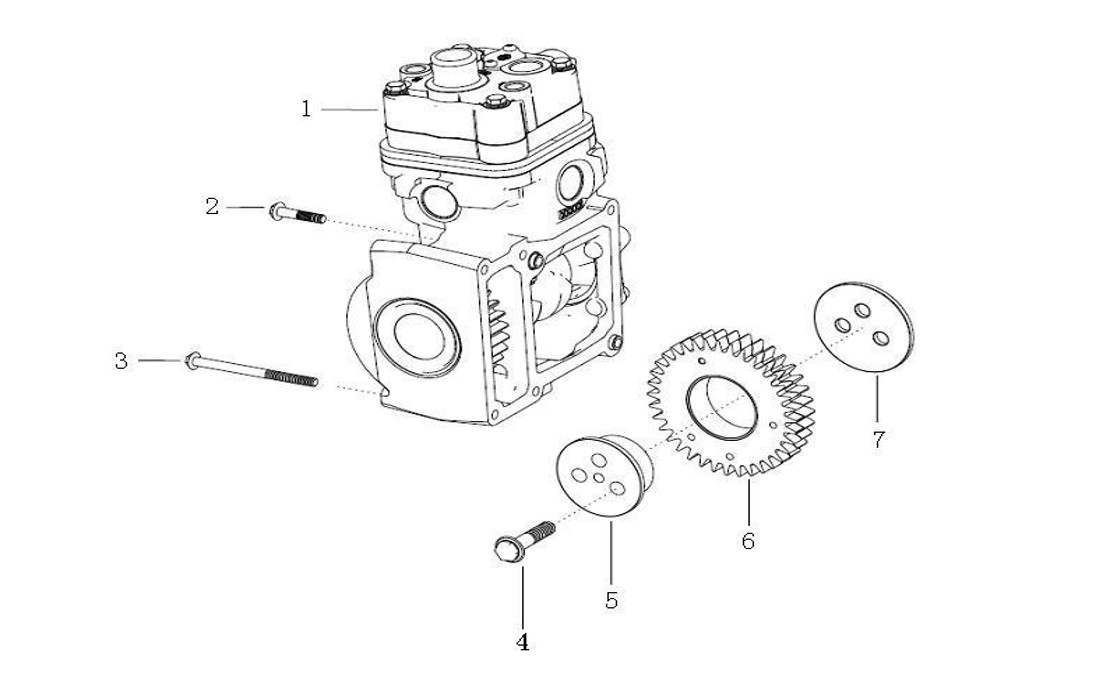 1
2
3
7
6
5
4