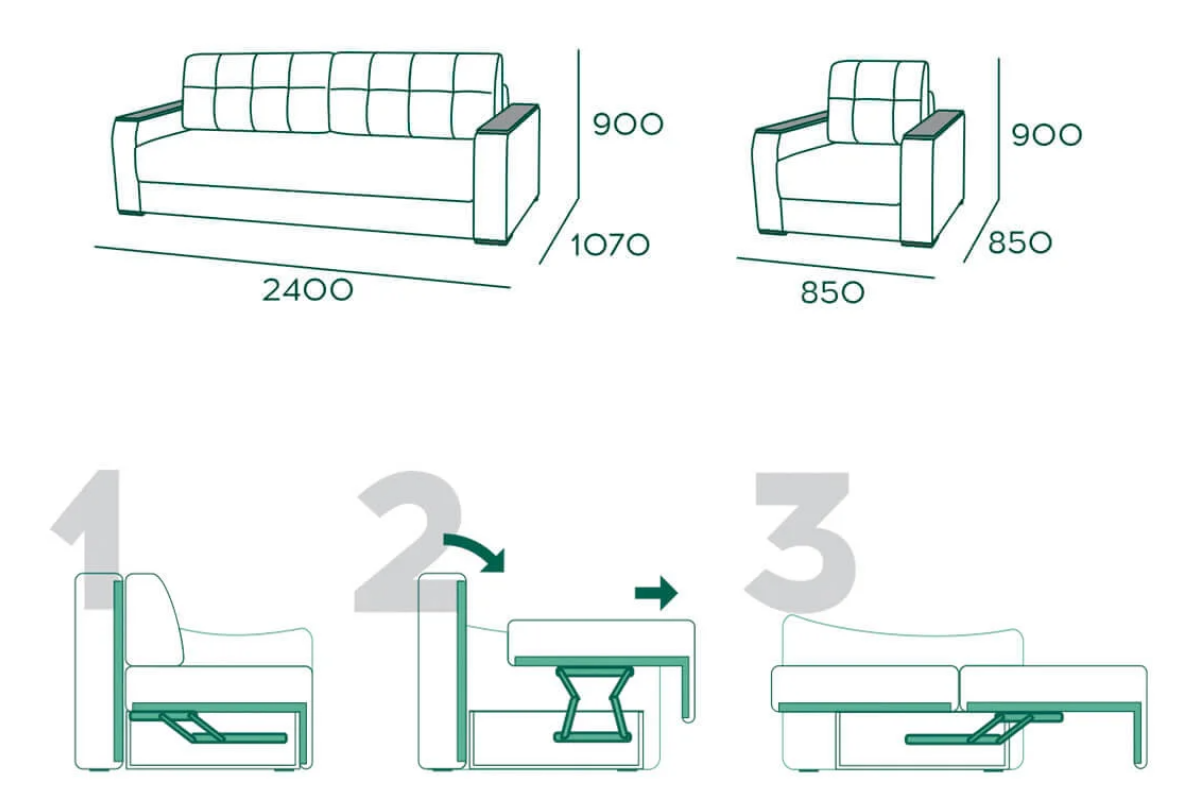 900
1070
2400
900
850
850
1
2
3