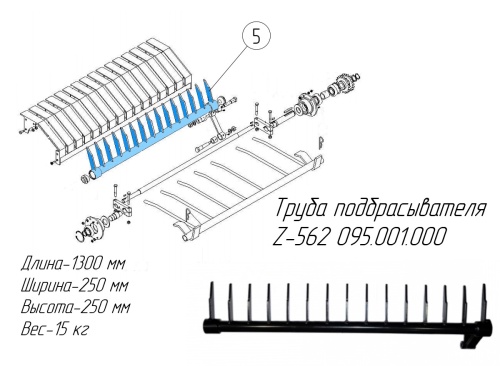 5

Труба подбрасывателя
Z-562 095.001.000

Длина-1300 мм
Ширина-250 мм
Высота-250 мм
Вес-15 кг