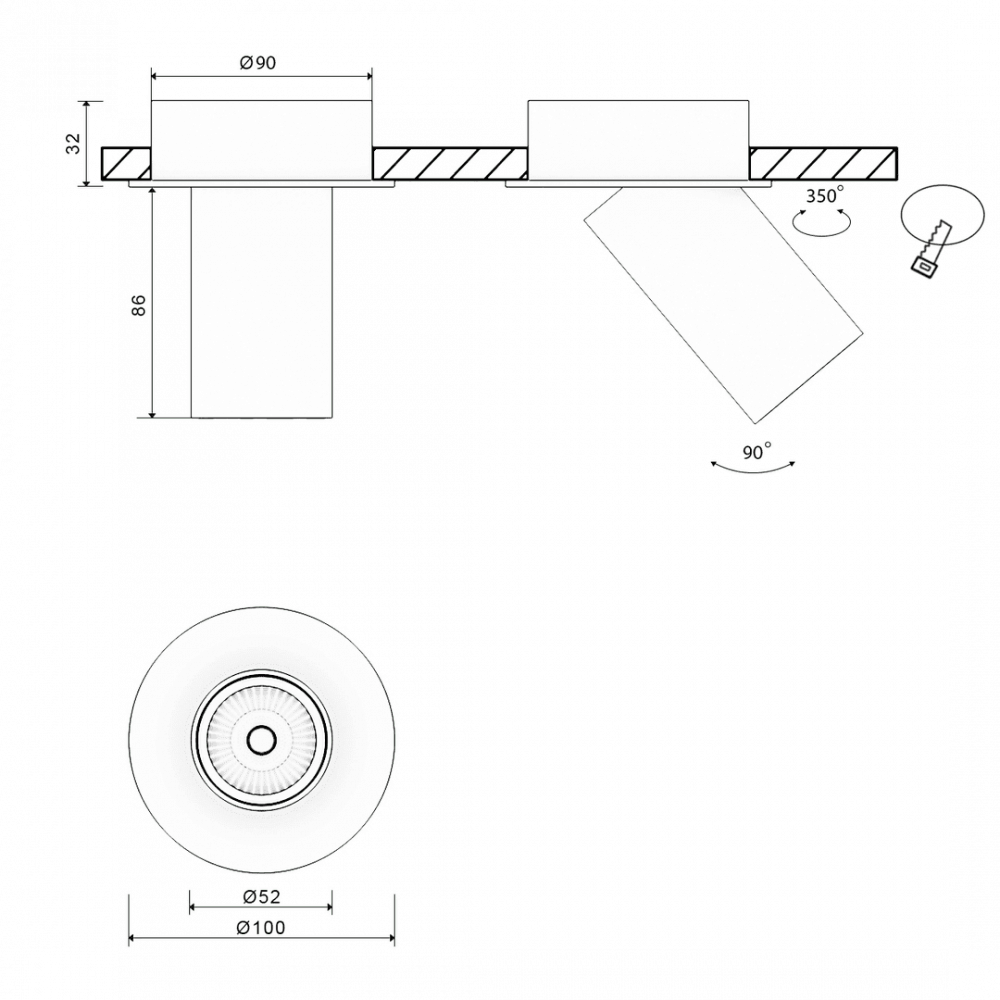 Ø90
32
86
350°
90°
Ø52
Ø100