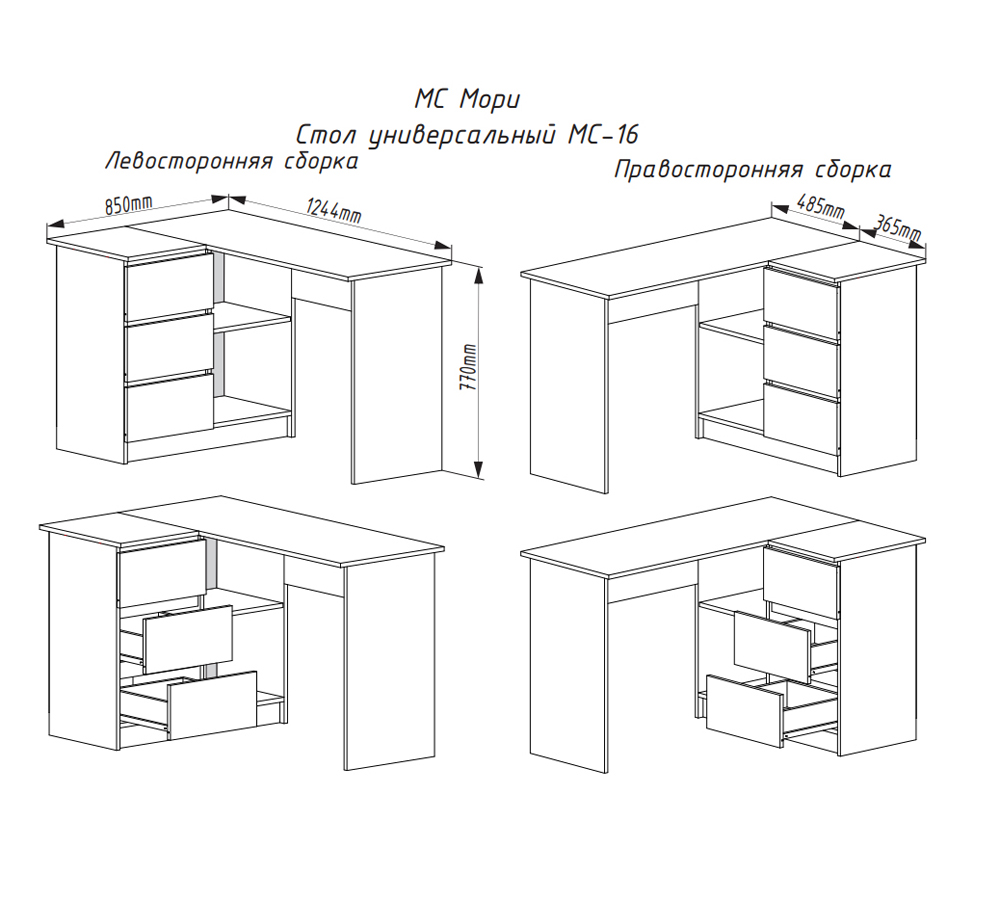 МС Мори

Стол универсальный МС-16

Левосторонняя сборка

Правосторонняя сборка

850mm

1244mm

770mm

485mm

365mm