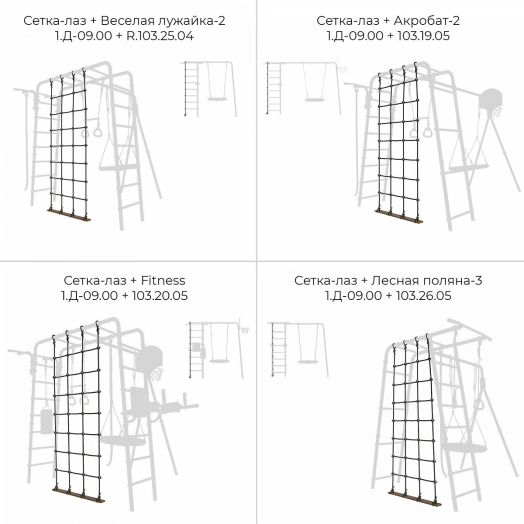 Сетка-лаз + Веселая лужайка-2
1.Д-09.00 + R.103.25.04

Сетка-лаз + Акробат-2
1.Д-09.00 + 103.19.05

Сетка-лаз + Fitness
1.Д-09.00 + 103.20.05

Сетка-лаз + Лесная поляна-3
1.Д-09.00 + 103.26.05